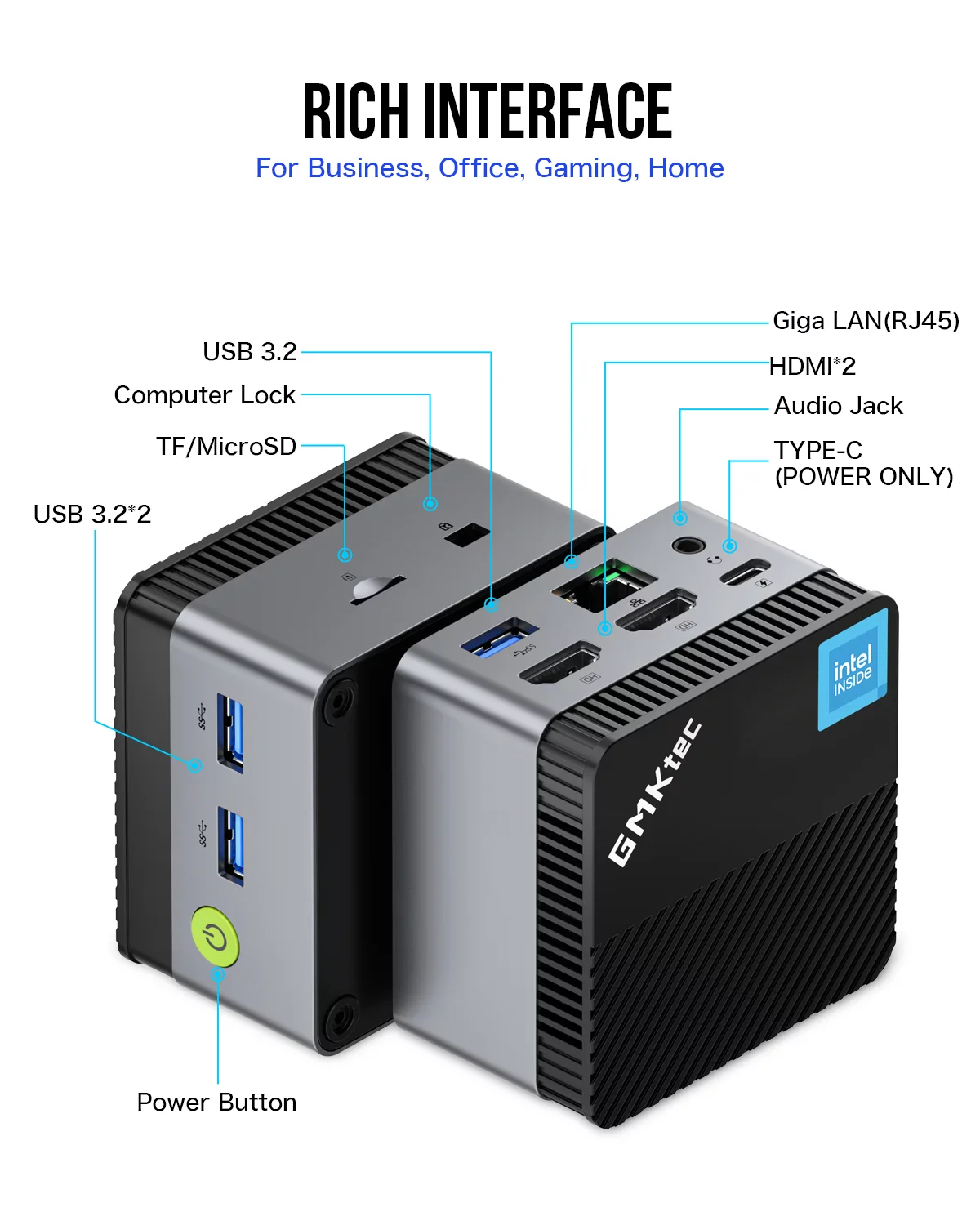 RICH INTERFACE
For Business, Office, Gaming, Home

USB 3.2
Computer Lock
TF/MicroSD
USB 3.2*2
Giga LAN(RJ45)
HDMI*2
Audio Jack
TYPE-C
(POWER ONLY)

intel
INSIDE

GMKtec

Power Button